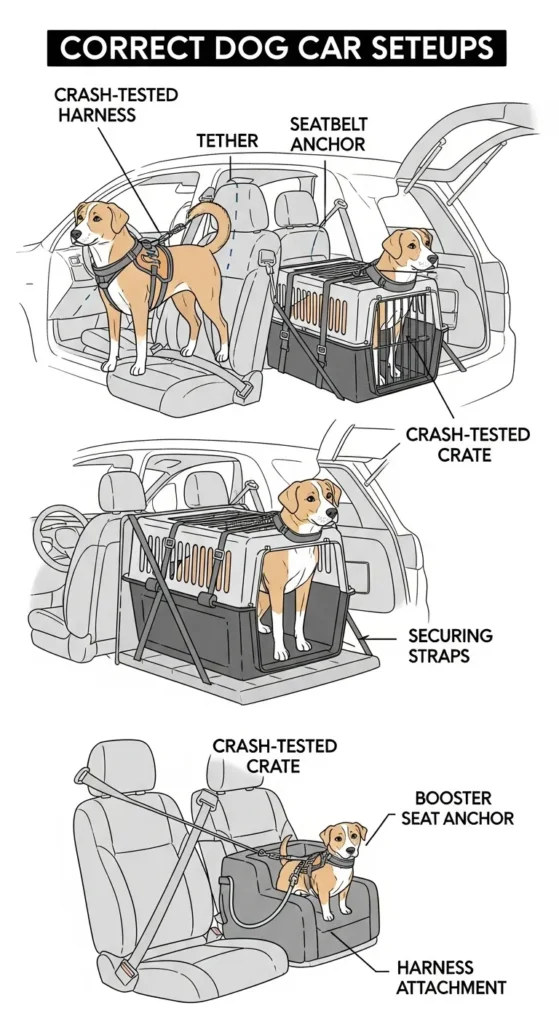 CORRECT DOG CAR SETEUPS

CRASH-TESTED HARNESS

TETHER

SEATBELT ANCHOR

CRASH-TESTED CRATE

SECURING STRAPS

CRASH-TESTED CRATE

BOOSTER SEAT ANCHOR

HARNESS ATTACHMENT